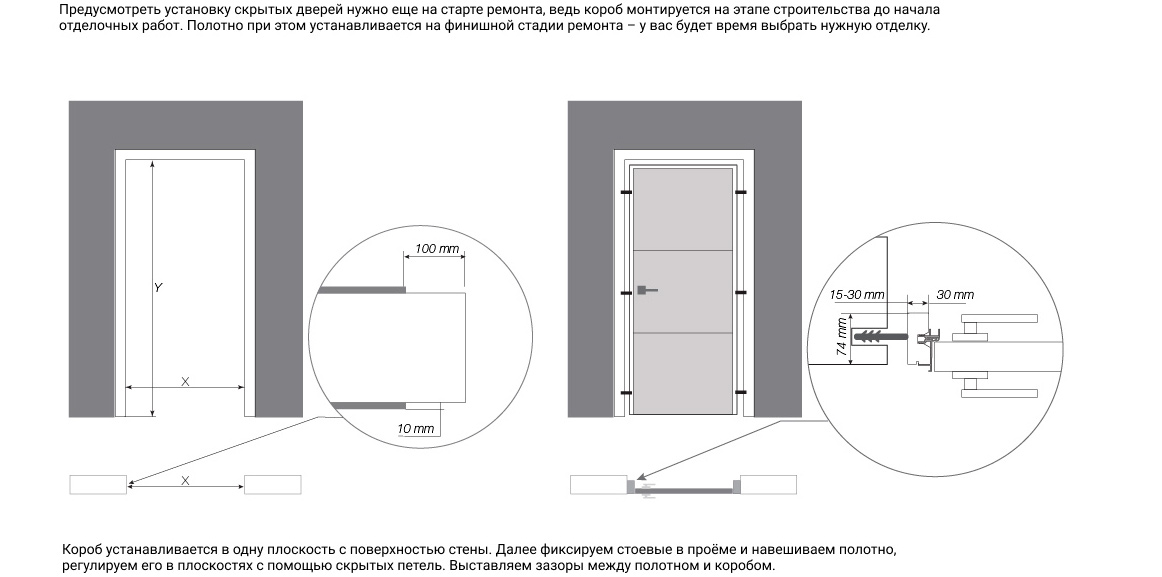 Предусмотреть установку скрытых дверей нужно еще на старте ремонта, ведь короб монтируется на этапе строительства до начала отделочных работ. Полотно при этом устанавливается на финишной стадии ремонта – у вас будет время выбрать нужную отделку.

Y

X

100 mm

10 mm

X

15-30 mm

30 mm

74 mm

Короб устанавливается в одну плоскость с поверхностью стены. Далее фиксируем стоевые в проёме и навешиваем полотно, регулируем его в плоскостях с помощью скрытых петель. Выставляем зазоры между полотном и коробом.